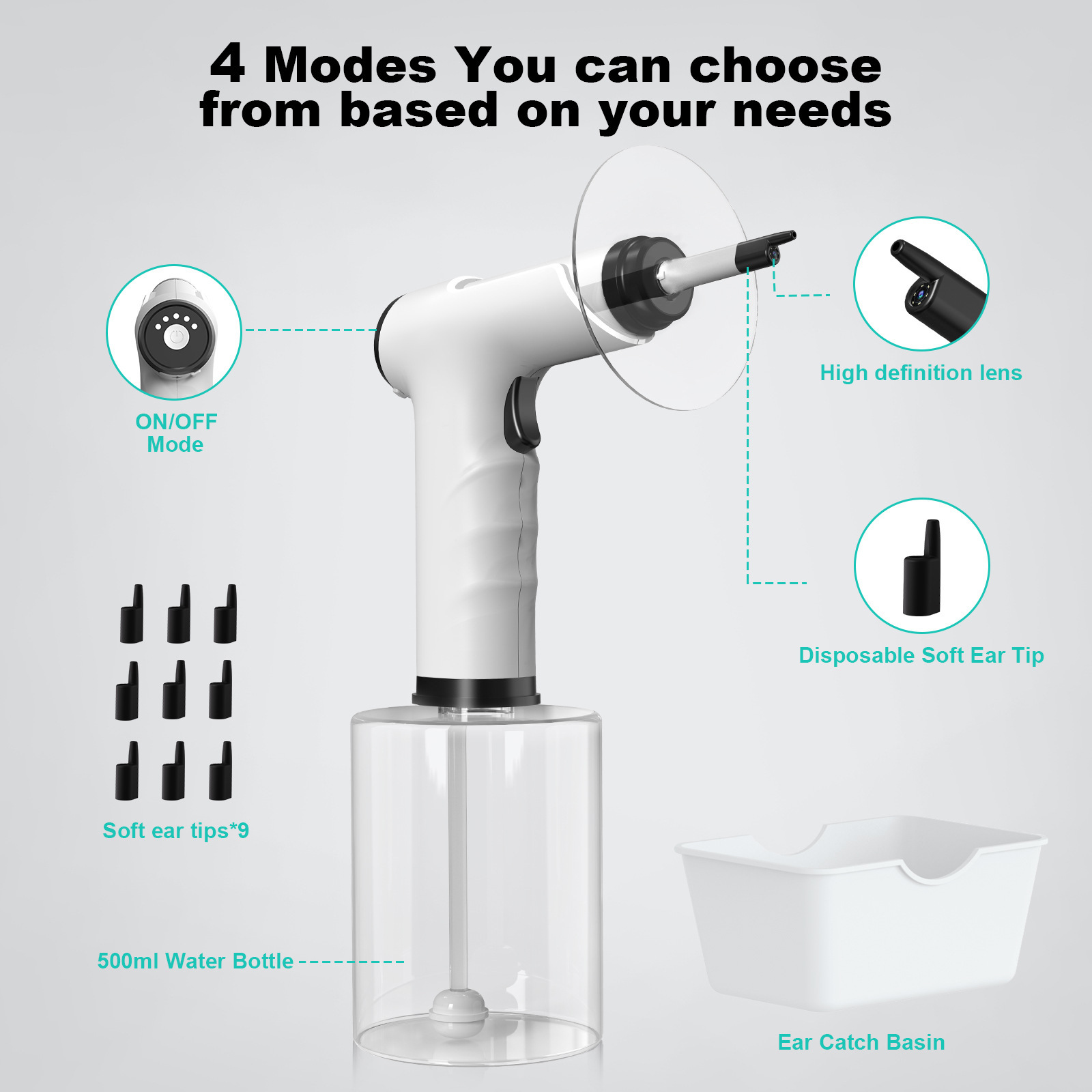 4 Modes You can choose from based on your needs

ON/OFF
Mode

High definition lens

Disposable Soft Ear Tip

Soft ear tips*9

500ml Water Bottle

Ear Catch Basin